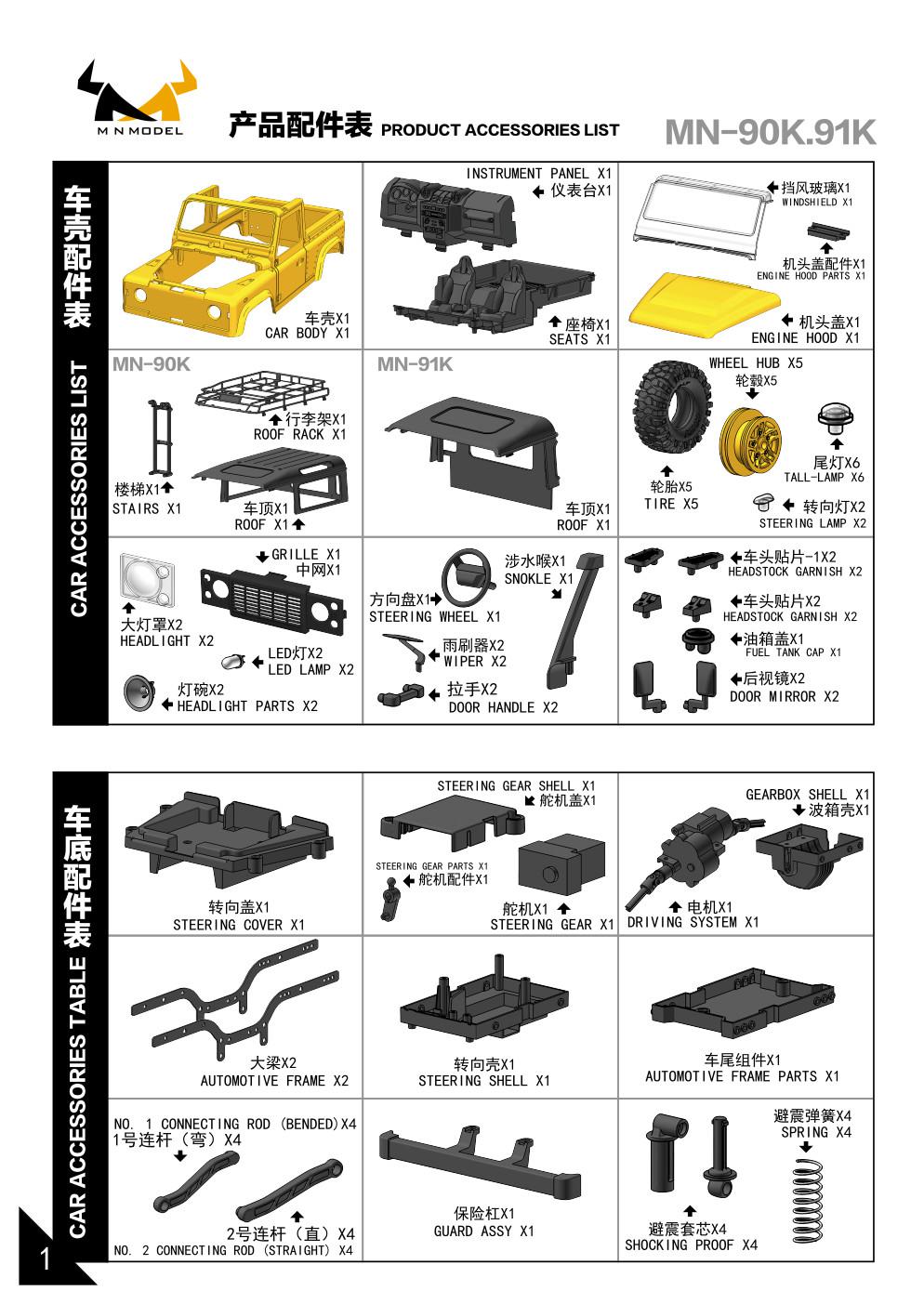 M N MODEL

产品配件表 PRODUCT ACCESSORIES LIST

MN-90K.91K

车壳配件表
CAR ACCESSORIES LIST

车壳X1
CAR BODY X1

INSTRUMENT PANEL X1
仪表台X1

座椅X1
SEATS X1

挡风玻璃X1
WINDSHIELD X1

机头盖配件X1
ENGINE HOOD PARTS X1

机头盖X1
ENGINE HOOD X1

MN-90K

行李架X1
ROOF RACK X1

楼梯X1
STAIRS X1

车顶X1
ROOF X1

MN-91K

车顶X1
ROOF X1

WHEEL HUB X5
轮毂X5

尾灯X6
TALL-LAMP X6

轮胎X5
TIRE X5

转向灯X2
STEERING LAMP X2

GRILLE X1
中网X1

大灯罩X2
HEADLIGHT X2

LED灯X2
LED LAMP X2

灯碗X2
HEADLIGHT PARTS X2

涉水喉X1
SNOKLE X1

方向盘X1
STEERING WHEEL X1

雨刷器X2
WIPER X2

拉手X2
DOOR HANDLE X2

车头贴片-1X2
HEADSTOCK GARNISH X2

车头贴片X2
HEADSTOCK GARNISH X2

油箱盖X1
FUEL TANK CAP X1

后视镜X2
DOOR MIRROR X2

车底配件表
CAR ACCESSORIES TABLE

转向盖X1
STEERING COVER X1

STEERING GEAR SHELL X1
舵机盖X1

STEERING GEAR PARTS X1
舵机配件X1

舵机X1
STEERING GEAR X1

GEARBOX SHELL X1
波箱壳X1

电机X1
DRIVING SYSTEM X1

大梁X2
AUTOMOTIVE FRAME X2

转向壳X1
STEERING SHELL X1

车尾组件X1
AUTOMOTIVE FRAME PARTS X1

NO. 1 CONNECTING ROD (BENDED)X4
1号连杆（弯）X4

2号连杆（直）X4
NO. 2 CONNECTING ROD (STRAIGHT) X4

保险杠X1
GUARD ASSY X1

避震弹簧X4
SPRING X4

避震套芯X4
SHOCKING PROOF X4

1